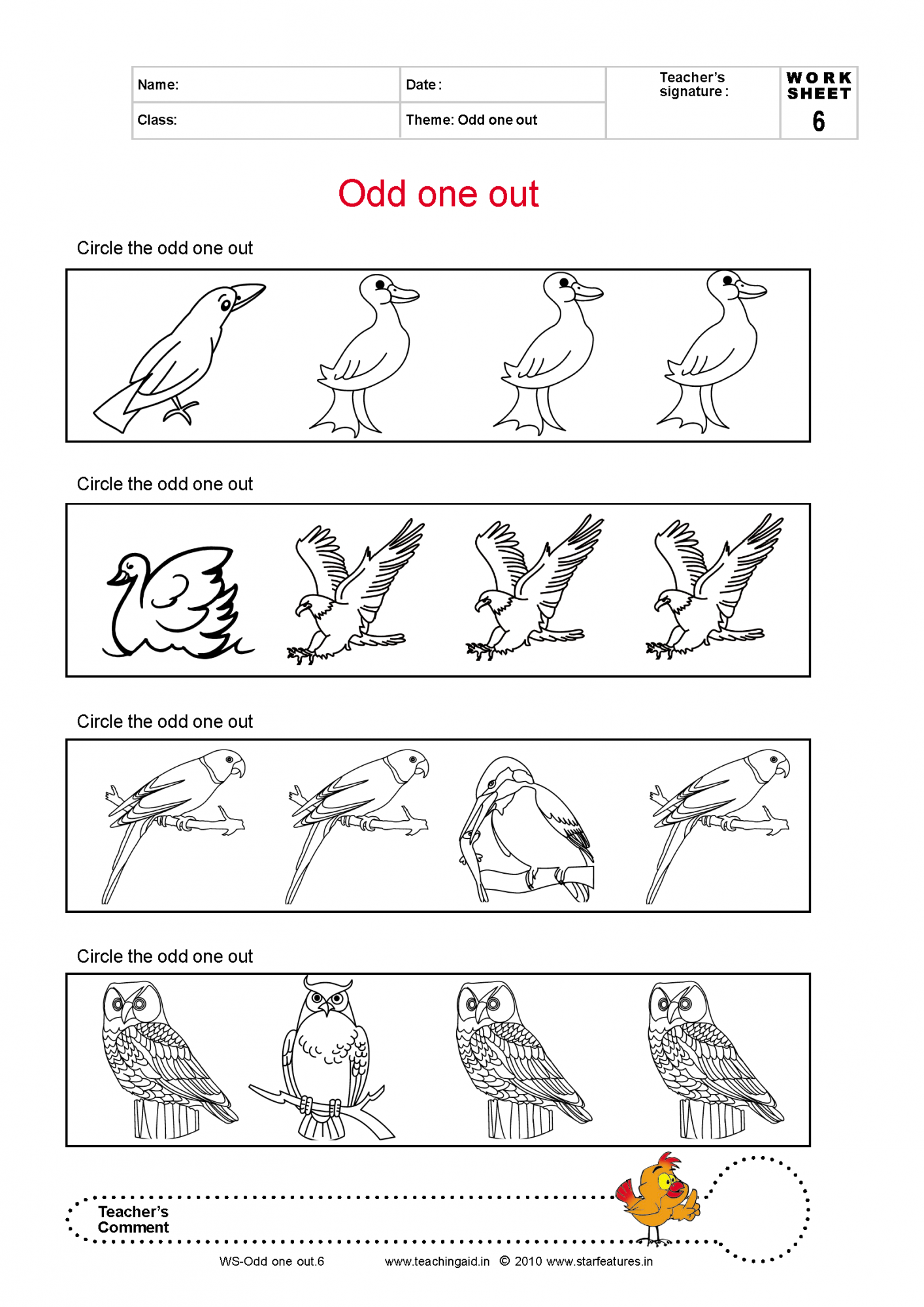 | Name: | Date : | Teacher's signature : | WORK SHEET 6 |
|---|---|---|---|
| Class: | Theme: Odd one out | | |

Odd one out

Circle the odd one out

Circle the odd one out

Circle the odd one out

Circle the odd one out

Teacher's Comment

WS-Odd one out.6 www.teachingaid.in © 2010 www.starfeatures.in